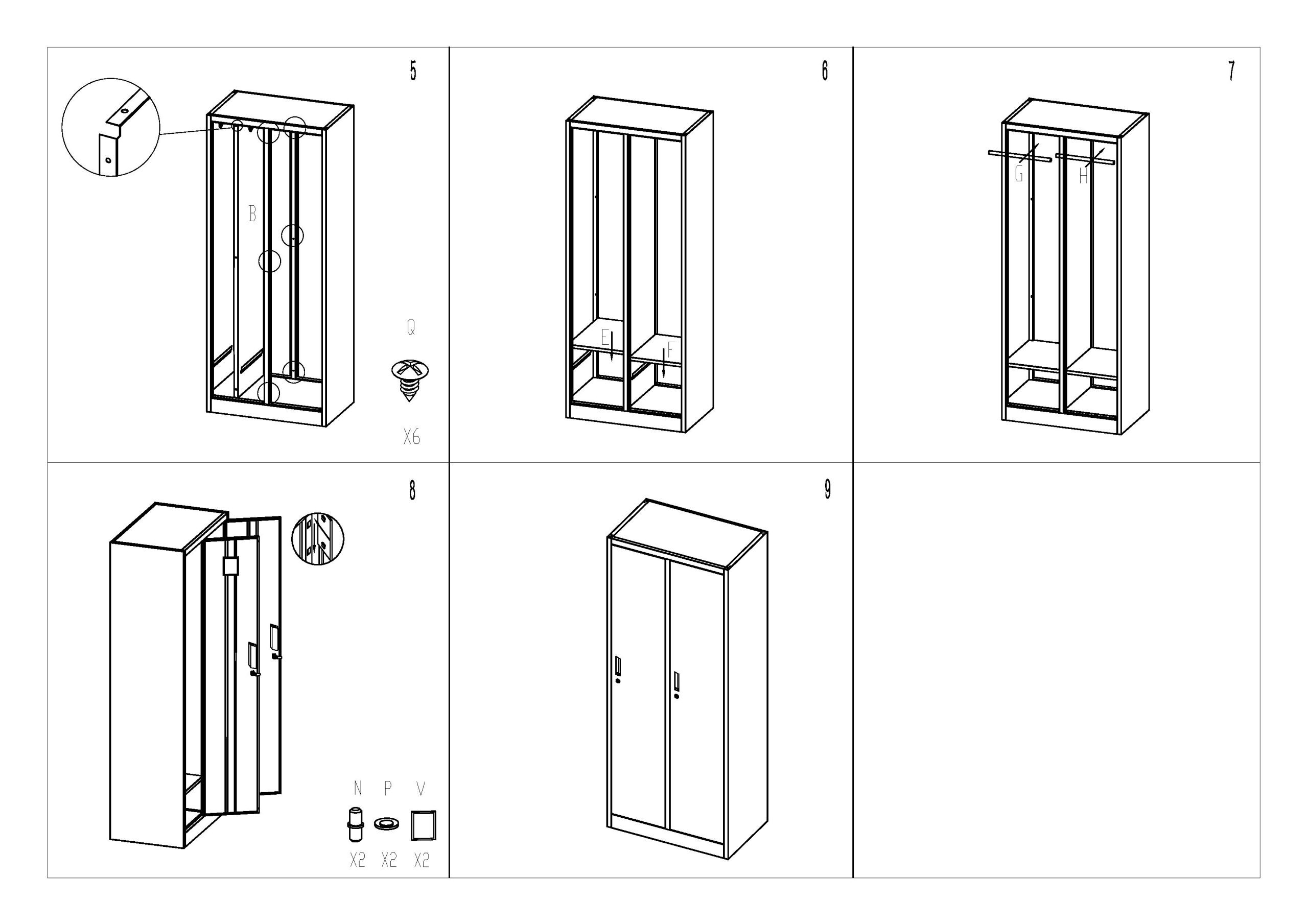 5

B

Q

X6

6

E

F

7

G

H

8

N P V

X2 X2 X2

9