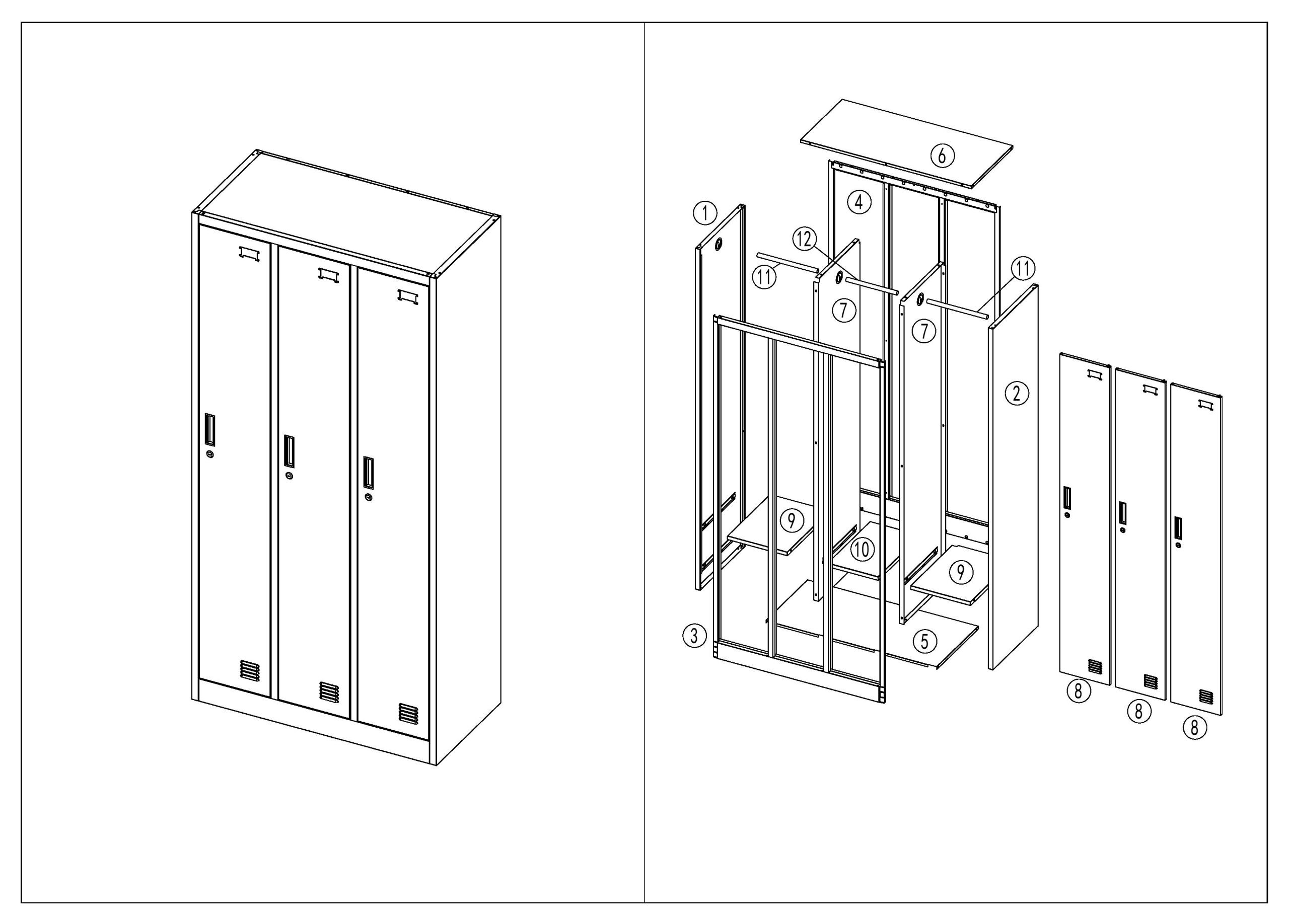 6
1
4
12
11
11
7
7
2
9
10
9
3
5
8
8
8