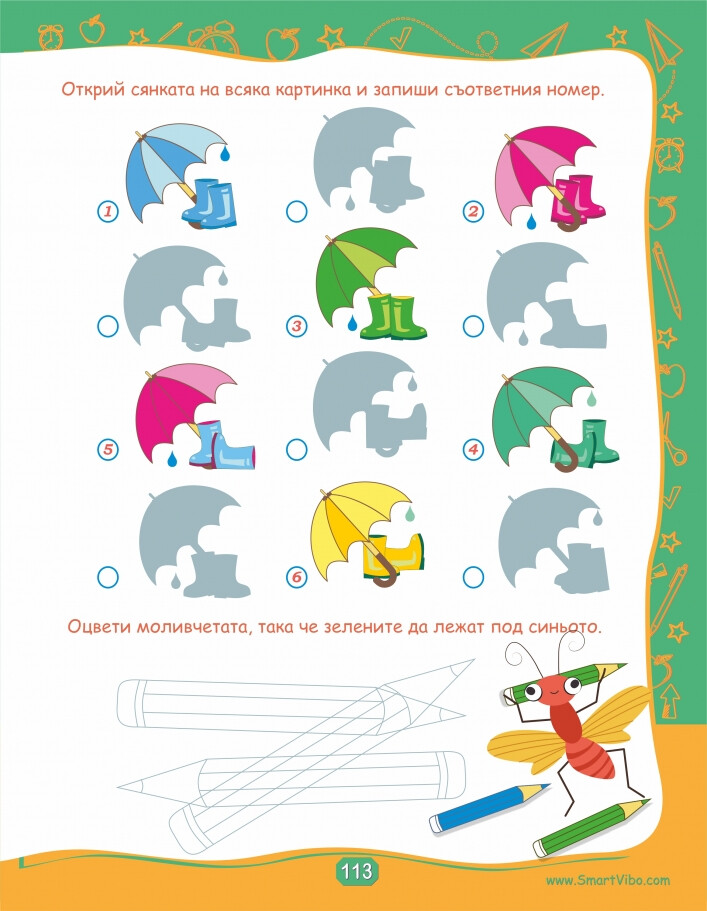 Открий сянката на всяка картинка и запиши съответния номер.

1

2

3

5

4

6

Оцвети моливчетата, така че зелените да лежат под синьото.

113

www.SmartVibo.com